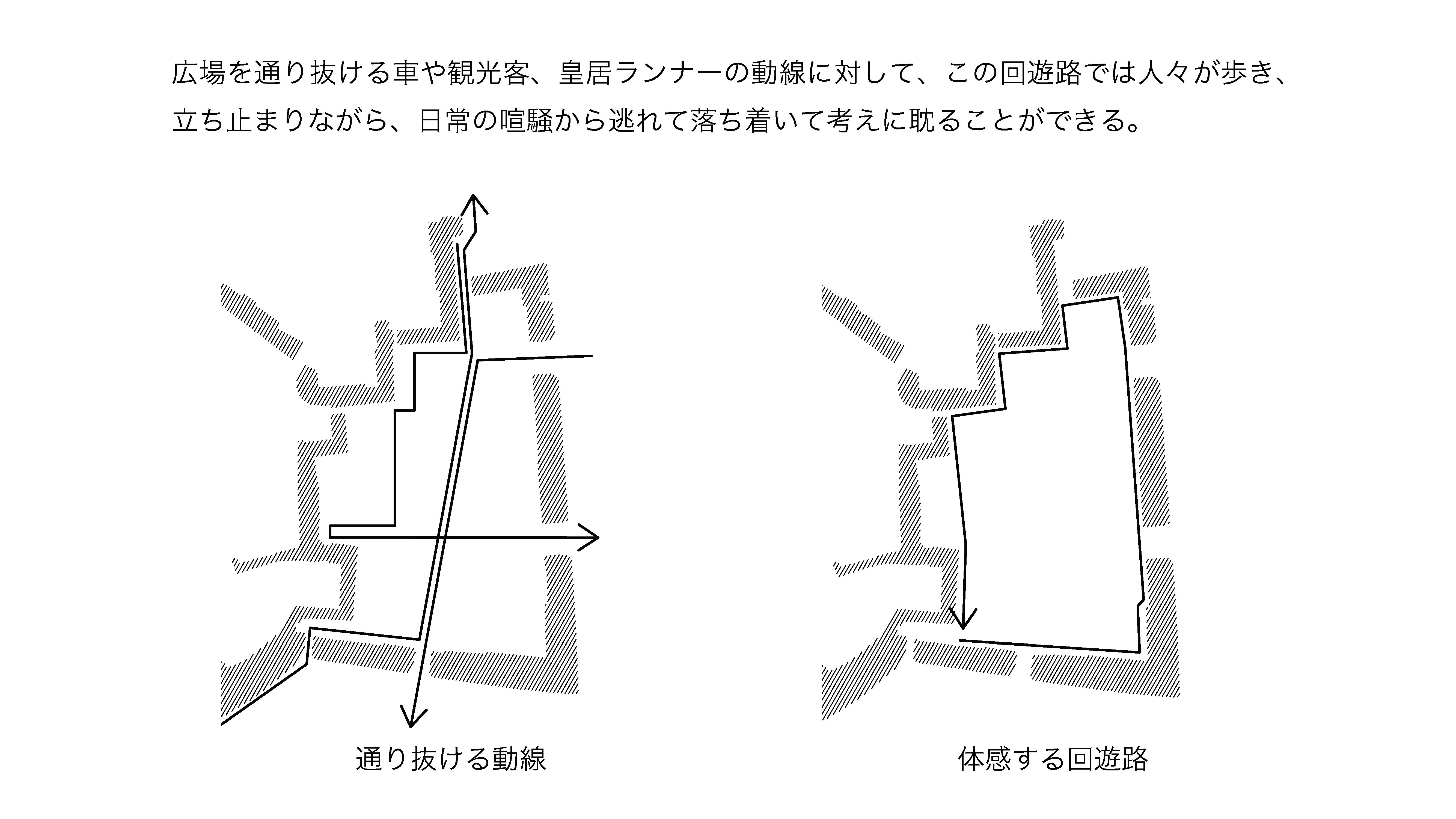 広場を通り抜ける車や観光客、皇居ランナーの動線に対して、この回遊路では人々が歩き、立ち止まりながら、日常の喧騒から逃れて落ち着いて考えに耽ることができる。

通り抜ける動線

体感する回遊路