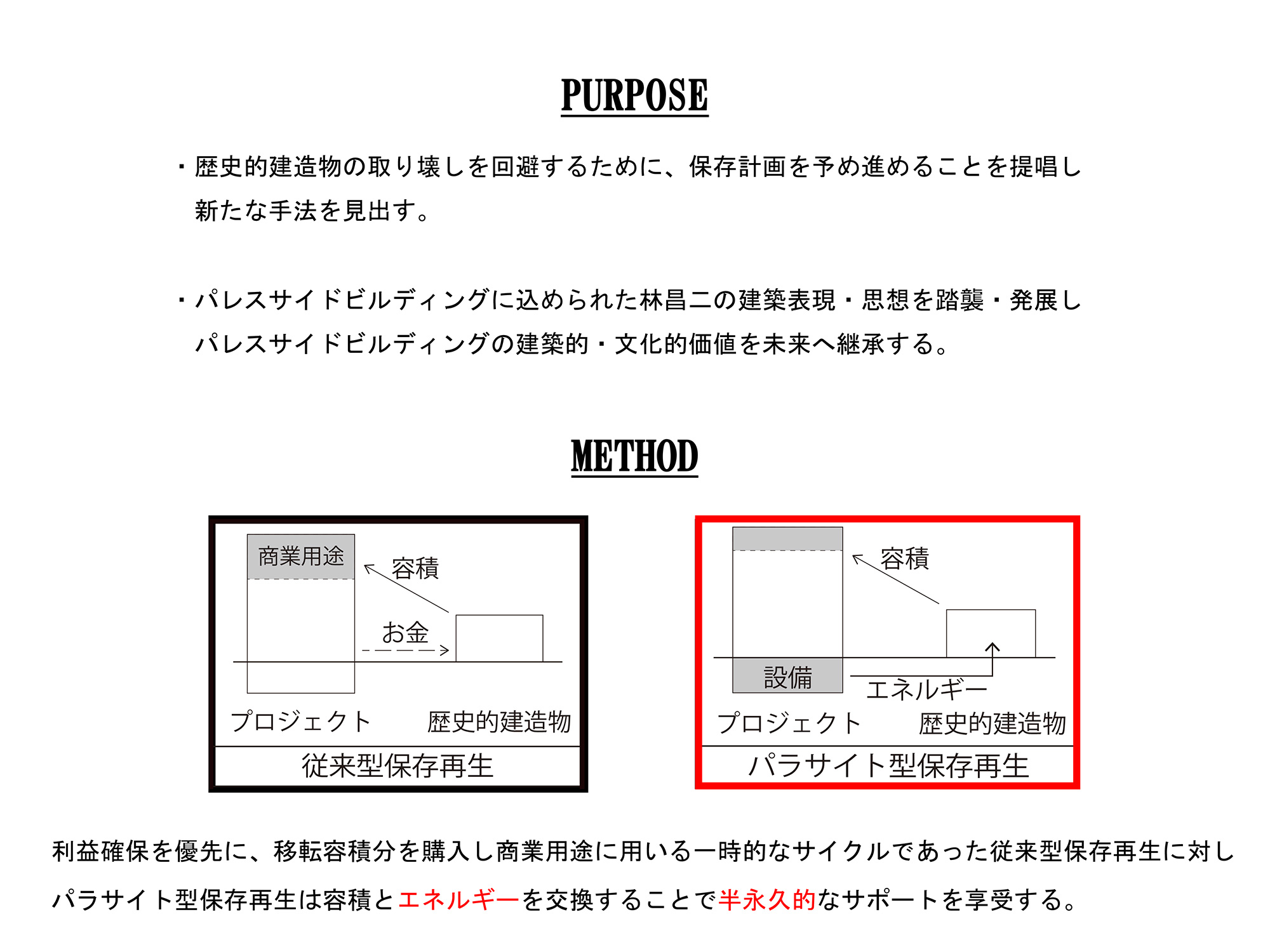 PURPOSE

・歴史的建造物の取り壊しを回避するために、保存計画を予め進めることを提唱し新たな手法を見出す。

・パレスサイドビルディングに込められた林昌二の建築表現・思想を踏襲・発展しパレスサイドビルディングの建築的・文化的価値を未来へ継承する。

METHOD

商業用途
容積
お金
プロジェクト
歴史的建造物
従来型保存再生

容積
設備
エネルギー
プロジェクト
歴史的建造物
パラサイト型保存再生

利益確保を優先に、移転容積分を購入し商業用途に用いる一時的なサイクルであった従来型保存再生に対しパラサイト型保存再生は容積とエネルギーを交換することで半永久的なサポートを享受する。