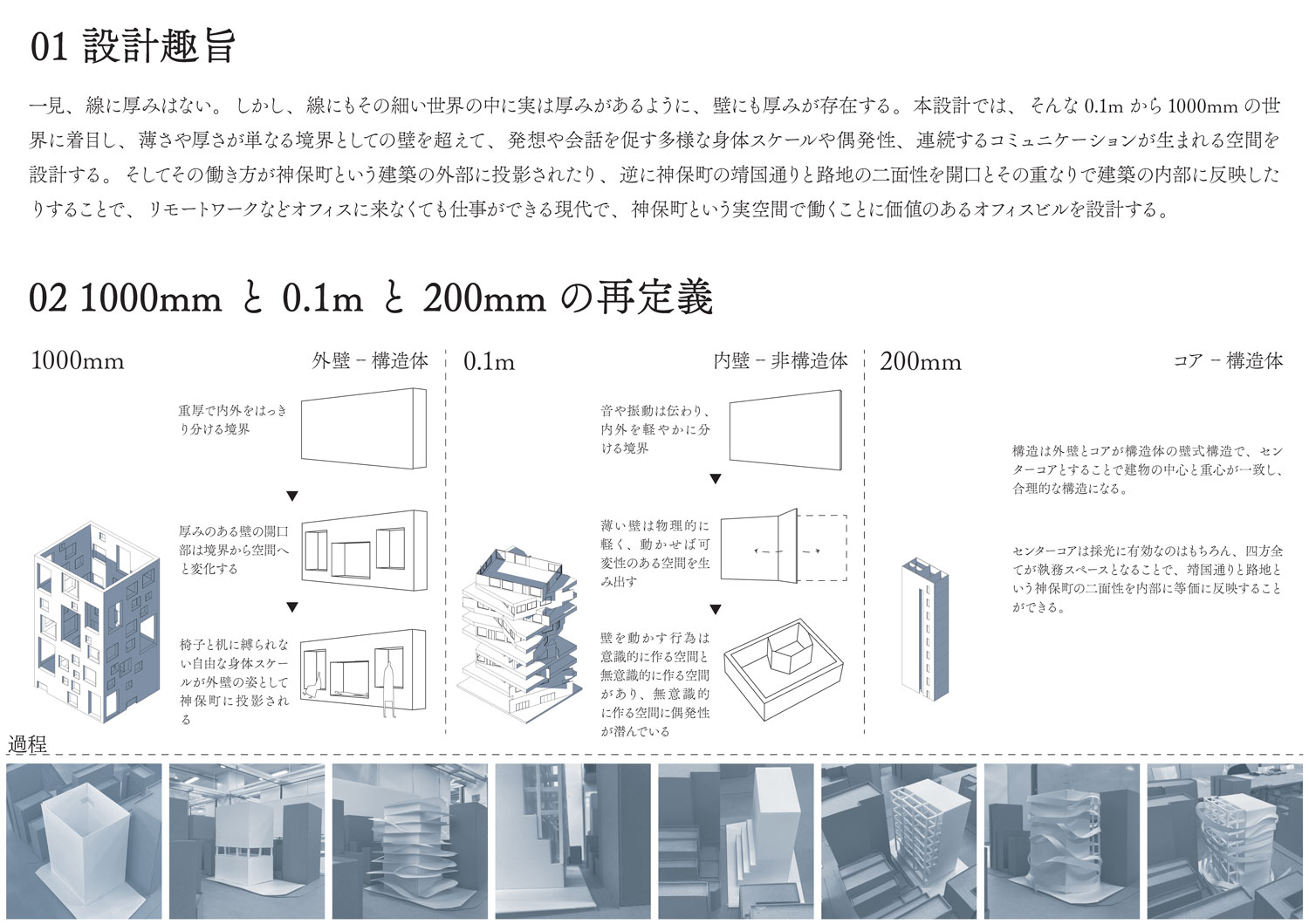 01 設計趣旨

一見、線に厚みはない。しかし、線にもその細い世界の中に実は厚みがあるように、壁にも厚みが存在する。本設計では、そんな 0.1m から 1000mm の世界に着目し、薄さや厚さが単なる境界としての壁を超えて、発想や会話を促す多様な身体スケールや偶発性、連続するコミュニケーションが生まれる空間を設計する。そしてその働き方が神保町という建築の外部に投影されたり、逆に神保町の靖国通りと路地の二面性を開口とその重なりで建築の内部に反映したりすることで、リモートワークなどオフィスに来なくても仕事ができる現代で、神保町という実空間で働くことに価値のあるオフィスビルを設計する。

02 1000mm と 0.1m と 200mm の再定義

1000mm

外壁 − 構造体

重厚で内外をはっきり分ける境界

▼

厚みのある壁の開口部は境界から空間へと変化する

▼

椅子と机に縛られない自由な身体スケールが外壁の姿として神保町に投影される

0.1m

内壁 − 非構造体

音や振動は伝わり、内外を軽やかに分ける境界

▼

薄い壁は物理的に軽く、動かせば可変性のある空間を生み出す

▼

壁を動かす行為は意識的に作る空間と無意識的に作る空間があり、無意識的に作る空間に偶発性が潜んでいる

200mm

コア − 構造体

構造は外壁とコアが構造体の壁式構造で、センターコアとすることで建物の中心と重心が一致し、合理的な構造になる。

センターコアは採光に有効なのはもちろん、四方全てが執務スペースとなることで、靖国通りと路地という神保町の二面性を内部に等価に反映することができる。

過程